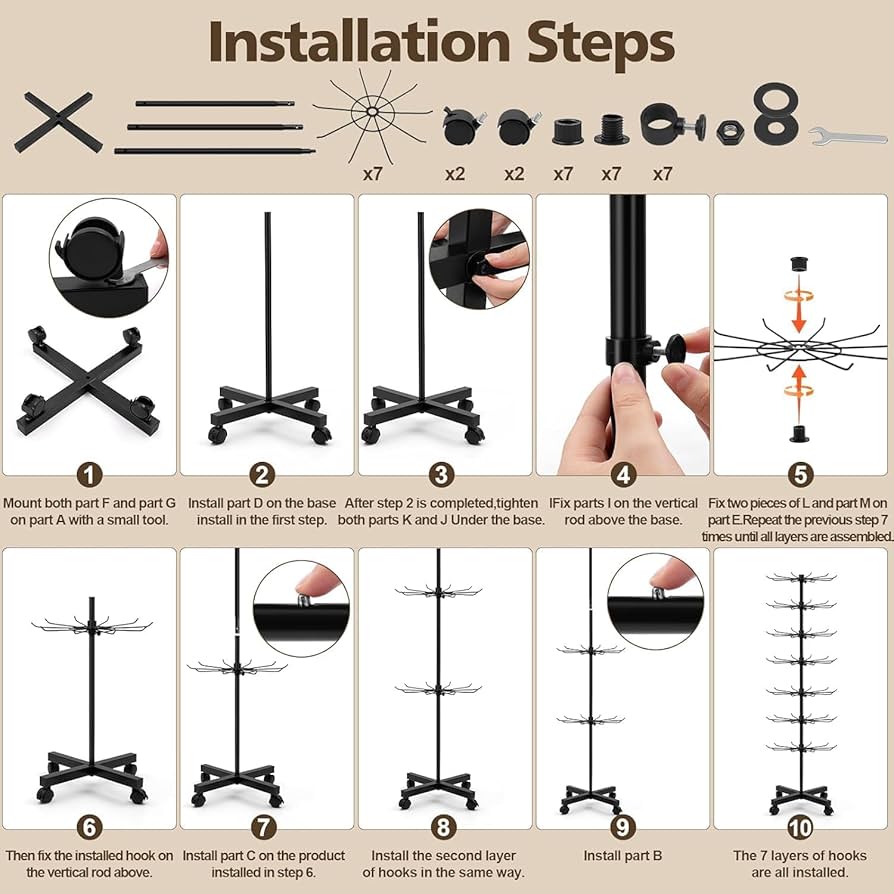 Installation Steps

x7 x2 x2 x7 x7 x7

1
Mount both part F and part G on part A with a small tool.

2
Install part D on the base install in the first step.

3
After step 2 is completed,tighten both parts K and J Under the base.

4
IFix parts I on the vertical rod above the base.

5
Fix two pieces of L and part M on part E.Repeat the previous step 7 times until all layers are assembled.

6
Then fix the installed hook on the vertical rod above.

7
Install part C on the product installed in step 6.

8
Install the second layer of hooks in the same way.

9
Install part B

10
The 7 layers of hooks are all installed.